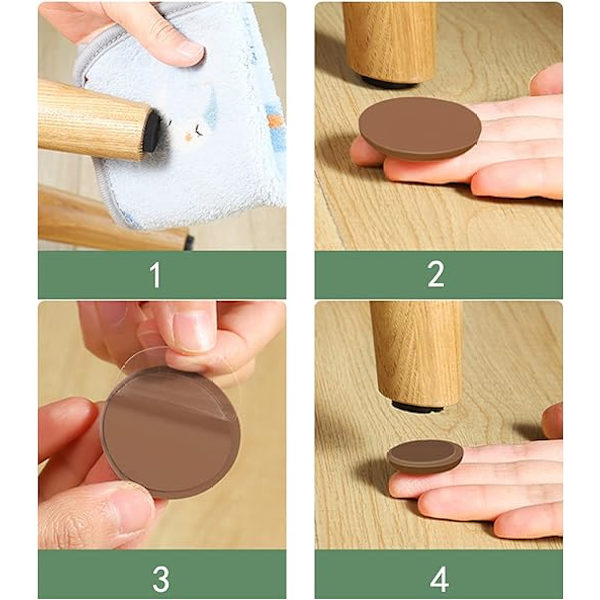 1

2

3

4