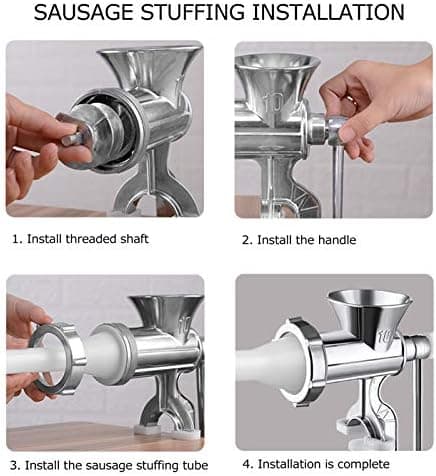 SAUSAGE STUFFING INSTALLATION

10

1. Install threaded shaft

2. Install the handle

10

10

3. Install the sausage stuffing tube

4. Installation is complete