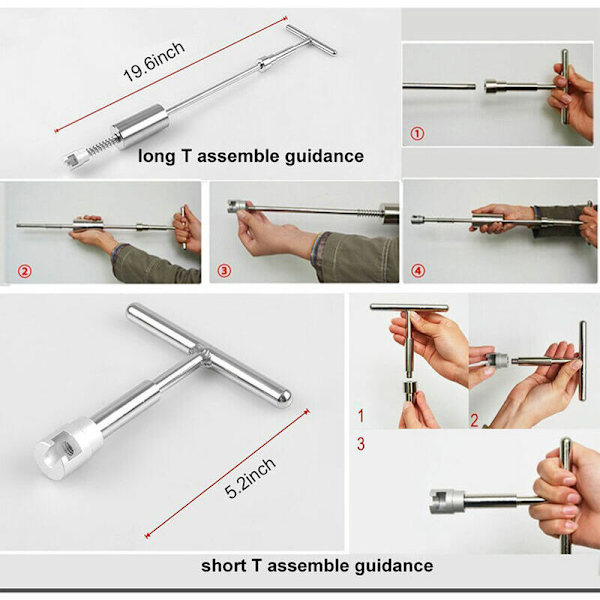 19.6inch

long T assemble guidance

①

②

③

④

5.2inch

1

2

3

short T assemble guidance