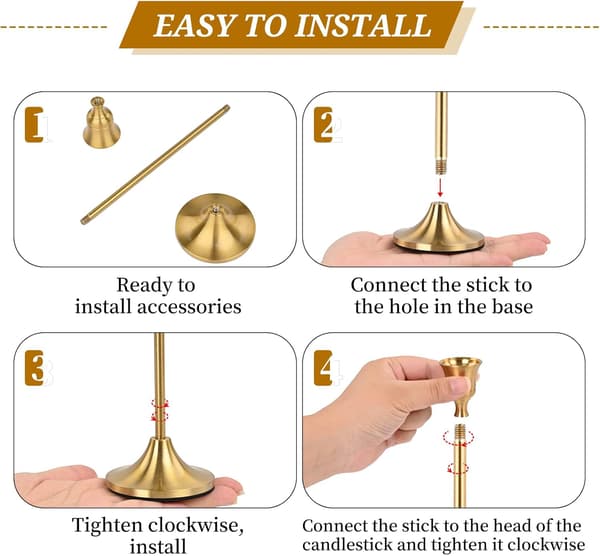 EASY TO INSTALL

1

Ready to install accessories

2

Connect the stick to the hole in the base

3

Tighten clockwise, install

4

Connect the stick to the head of the candlestick and tighten it clockwise