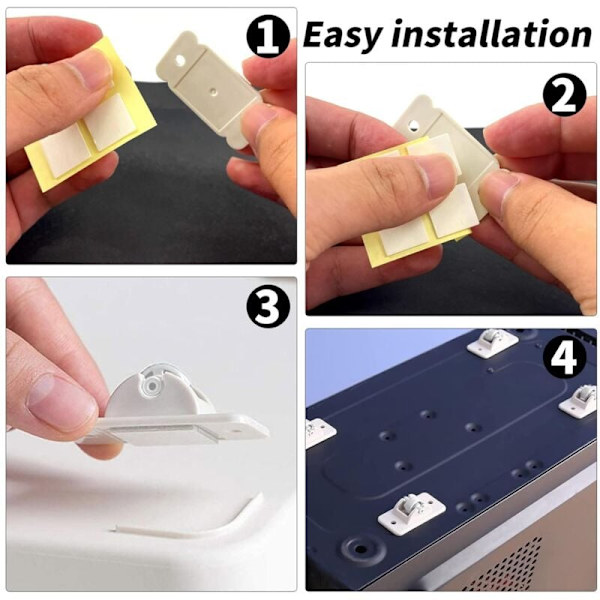 1 Easy installation

2

3

4