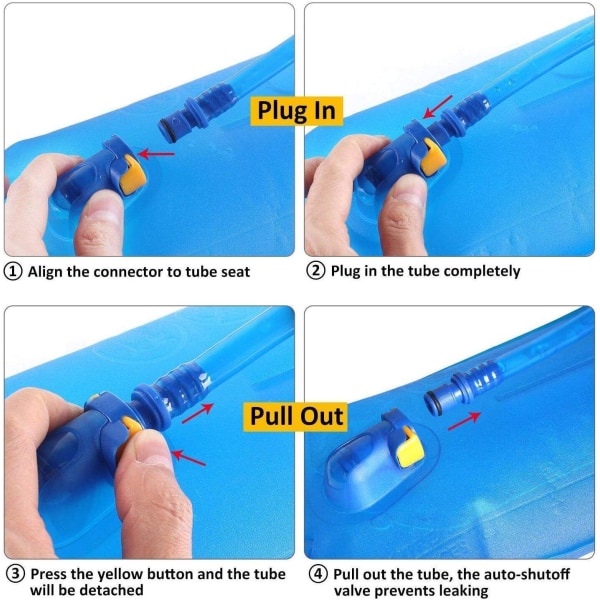 Plug In

① Align the connector to tube seat

② Plug in the tube completely

Pull Out

③ Press the yellow button and the tube will be detached

④ Pull out the tube, the auto-shutoff valve prevents leaking