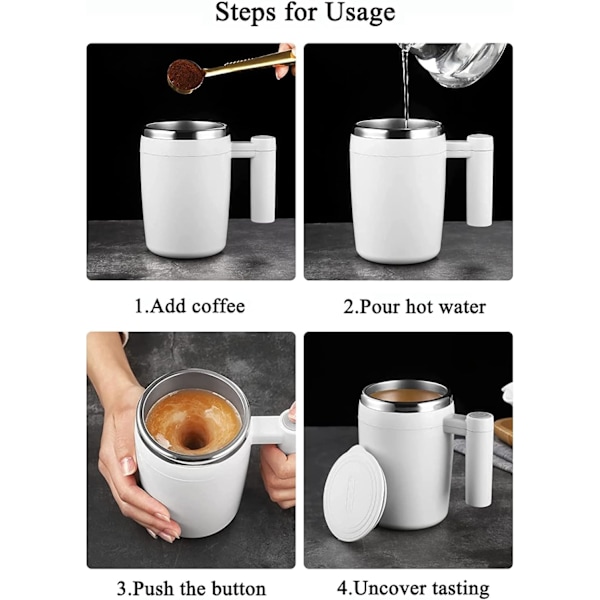 Steps for Usage

1.Add coffee

2.Pour hot water

3.Push the button

4.Uncover tasting