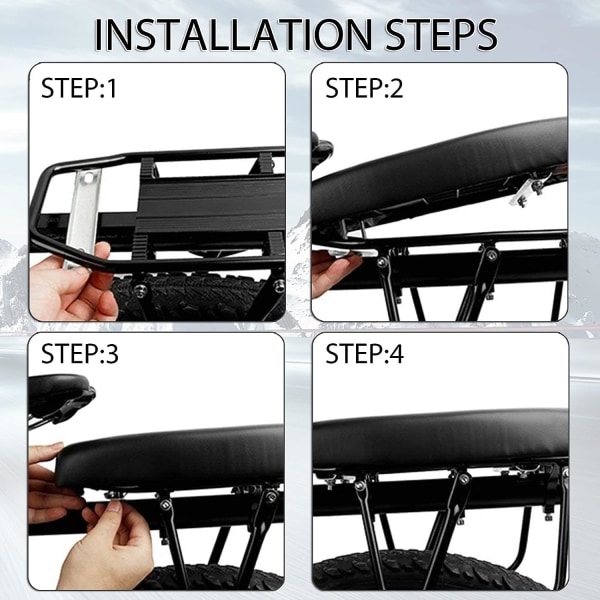 INSTALLATION STEPS

STEP:1

STEP:2

STEP:3

STEP:4