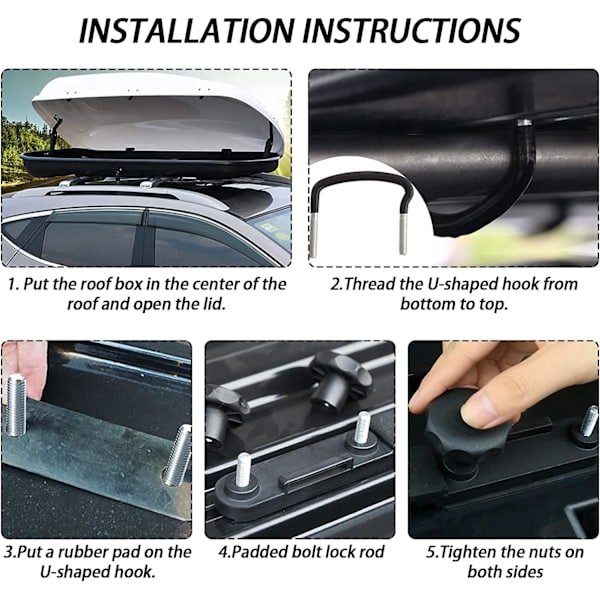 INSTALLATION INSTRUCTIONS

1. Put the roof box in the center of the roof and open the lid.

2.Thread the U-shaped hook from bottom to top.

3.Put a rubber pad on the U-shaped hook.

4.Padded bolt lock rod

5.Tighten the nuts on both sides