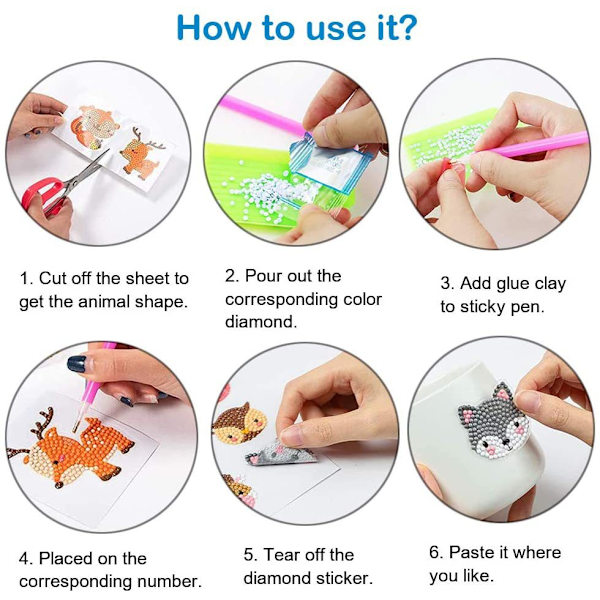 How to use it?

1. Cut off the sheet to get the animal shape.

2. Pour out the corresponding color diamond.

3. Add glue clay to sticky pen.

4. Placed on the corresponding number.

5. Tear off the diamond sticker.

6. Paste it where you like.