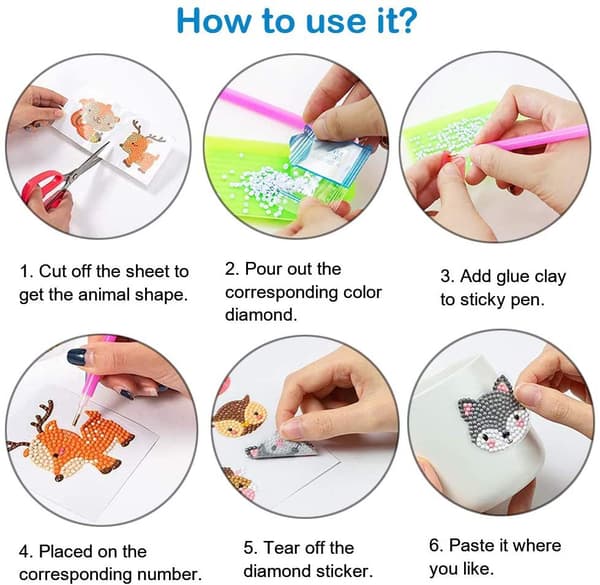 How to use it?

1. Cut off the sheet to get the animal shape.

2. Pour out the corresponding color diamond.

3. Add glue clay to sticky pen.

4. Placed on the corresponding number.

5. Tear off the diamond sticker.

6. Paste it where you like.