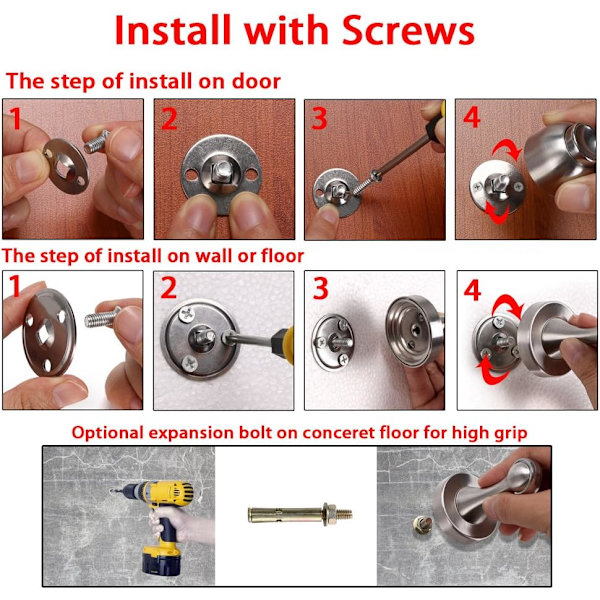 Install with Screws

The step of install on door

1

2

3

4

The step of install on wall or floor

1

2

3

4

Optional expansion bolt on conceret floor for high grip