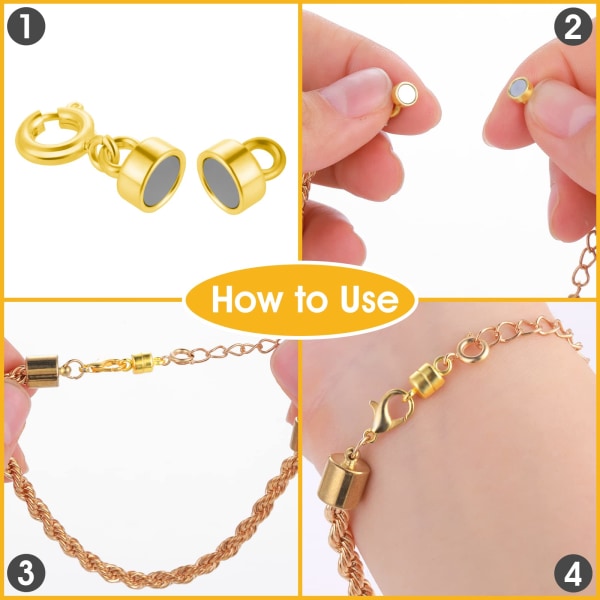 1

2

How to Use

3

4