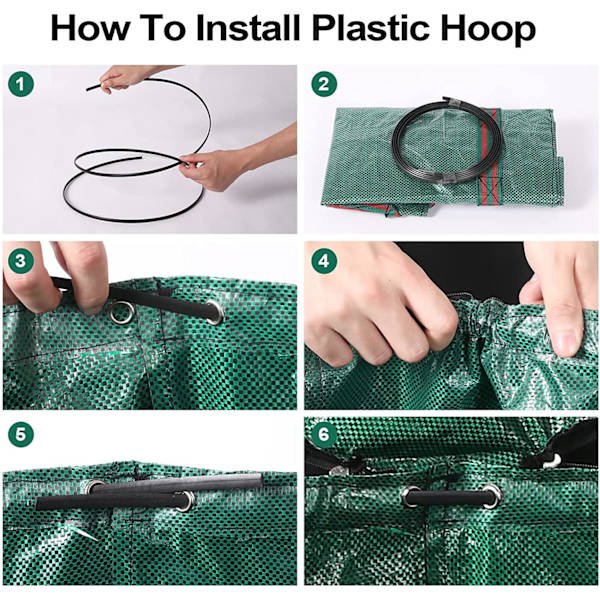 How To Install Plastic Hoop

1

2

3

4

5

6