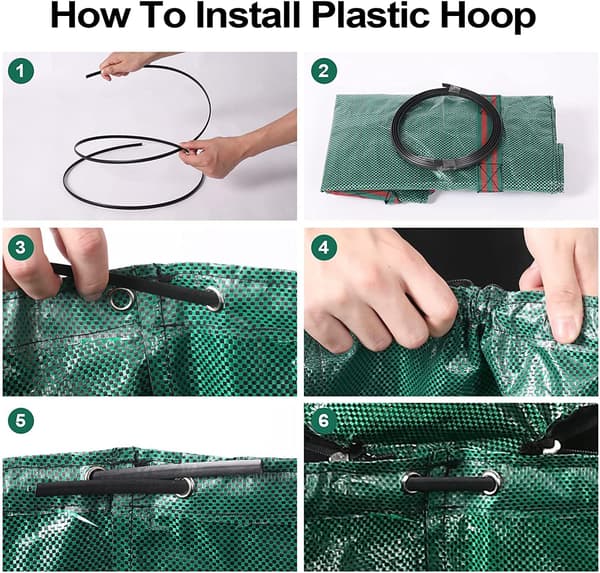 How To Install Plastic Hoop

1

2

3

4

5

6