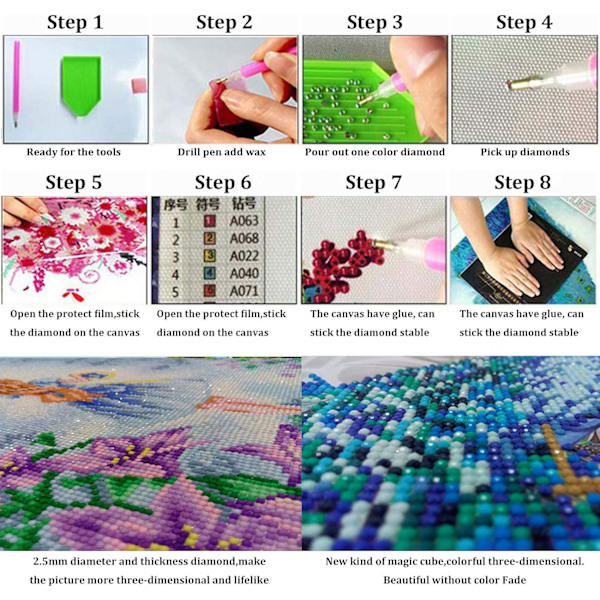 Step 1

Ready for the tools

Step 2

Drill pen add wax

Step 3

Pour out one color diamond

Step 4

Pick up diamonds

Step 5

Open the protect film,stick the diamond on the canvas

Step 6

| 序号 | 符号 | 钻号 |
|---|---|---|
| 1 | 1 | A063 |
| 2 | 2 | A068 |
| 3 | 3 | A022 |
| 4 | 4 | A040 |
| 5 | 5 | A071 |

Open the protect film,stick diamond on the canvas

Step 7

The canvas have glue, can stick the diamond stable

Step 8

The canvas have glue, can stick the diamond stable

2.5mm diameter and thickness diamond,make the picture more three-dimensional and lifelike

New kind of magic cube,colorful three-dimensional. Beautiful without color Fade