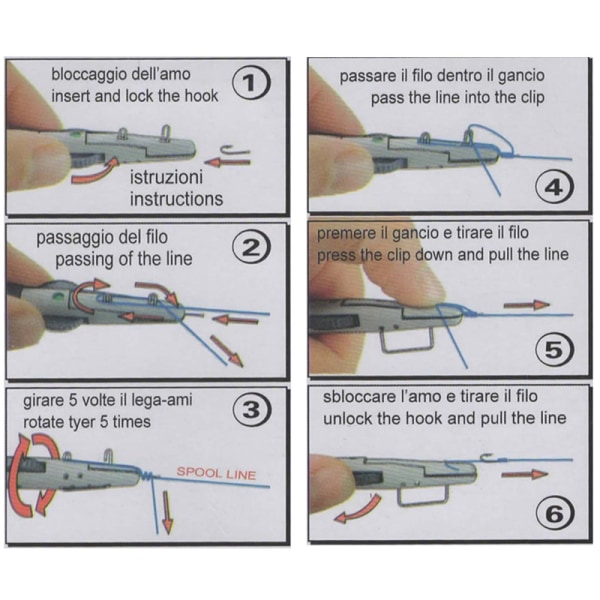 bloccaggio dell'amo
insert and lock the hook

1

istruzioni
instructions

passaggio del filo
passing of the line

2

girare 5 volte il lega-ami
rotate tyer 5 times

3

SPOOL LINE

passare il filo dentro il gancio
pass the line into the clip

4

premere il gancio e tirare il filo
press the clip down and pull the line

5

sbloccare l'amo e tirare il filo
unlock the hook and pull the line

6