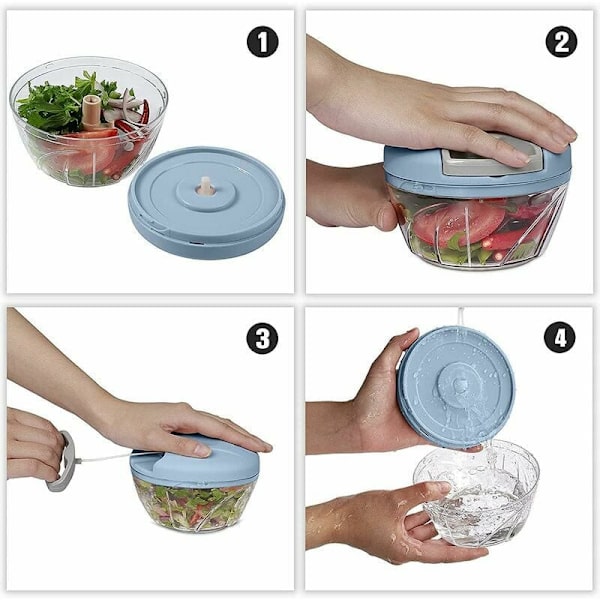 1

2

3

4