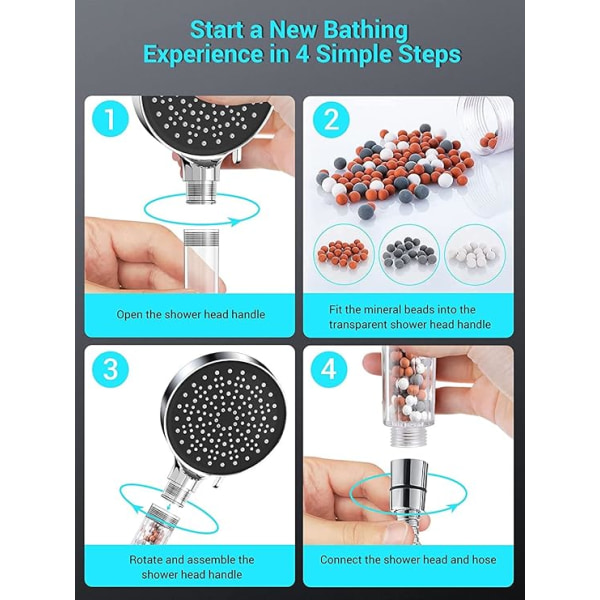 Start a New Bathing Experience in 4 Simple Steps

1

Open the shower head handle

2

Fit the mineral beads into the transparent shower head handle

3

Rotate and assemble the shower head handle

4

Connect the shower head and hose