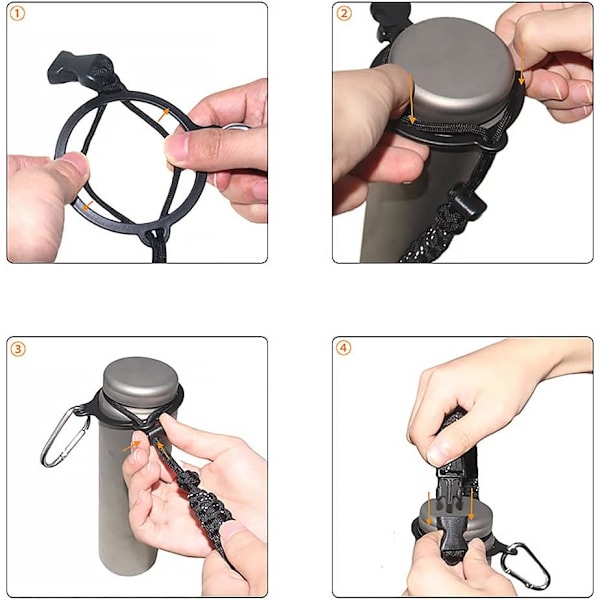 ①

②

③

④