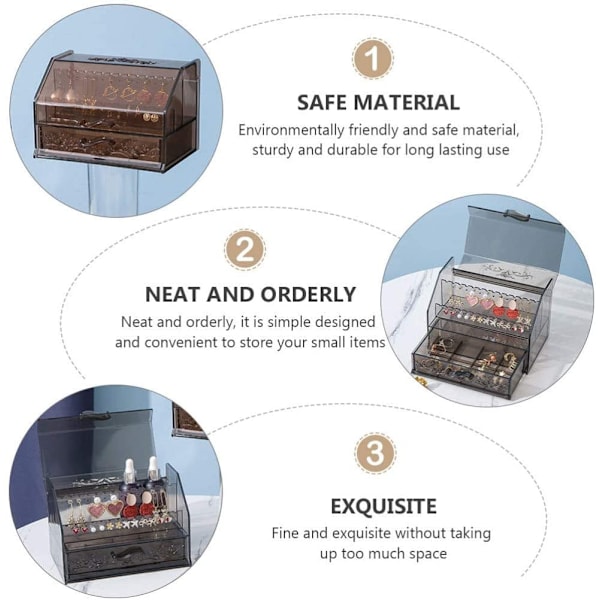 1

SAFE MATERIAL

Environmentally friendly and safe material, sturdy and durable for long lasting use

2

NEAT AND ORDERLY

Neat and orderly, it is simple designed and convenient to store your small items

3

EXQUISITE

Fine and exquisite without taking up too much space