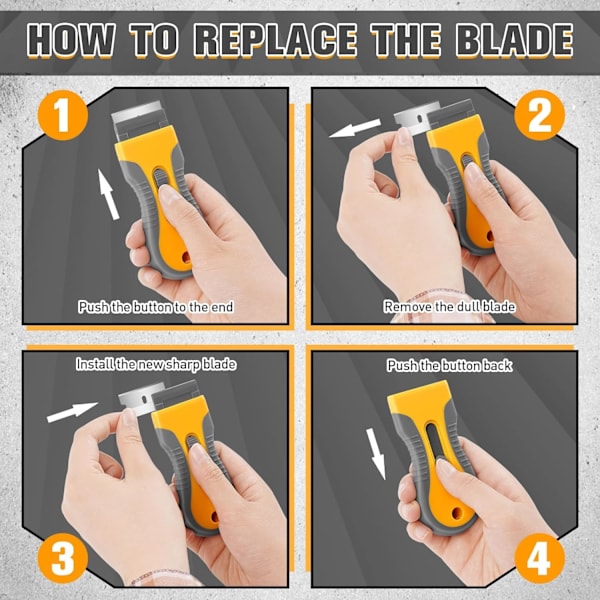 HOW TO REPLACE THE BLADE

1

Push the button to the end

2

Remove the dull blade

Install the new sharp blade

3

Push the button back

4