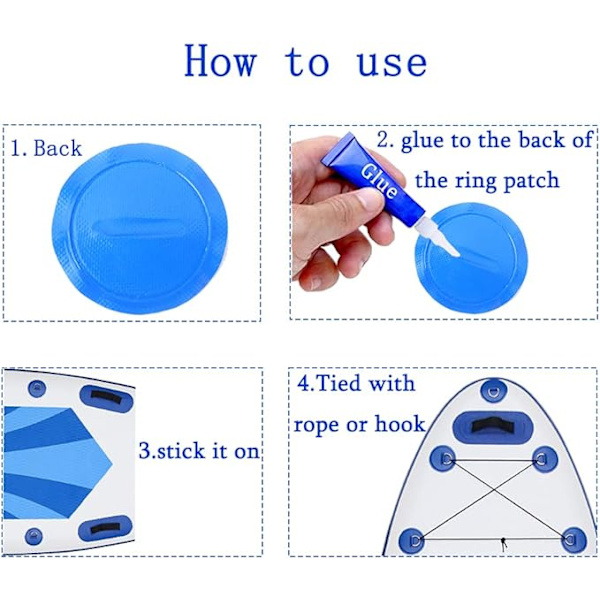 How to use

1. Back

2. glue to the back of the ring patch

Glue

3.stick it on

4.Tied with rope or hook