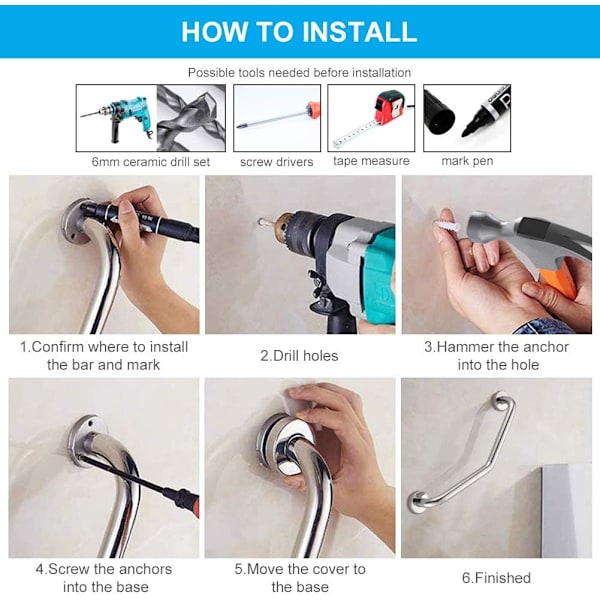 HOW TO INSTALL

Possible tools needed before installation

6mm ceramic drill set

screw drivers

tape measure

mark pen

1.Confirm where to install the bar and mark

2.Drill holes

3.Hammer the anchor into the hole

4.Screw the anchors into the base

5.Move the cover to the base

6.Finished