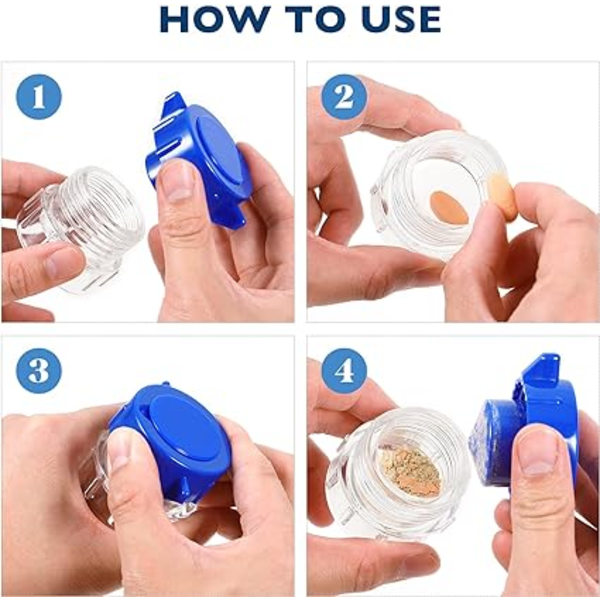 HOW TO USE

1

2

3

4