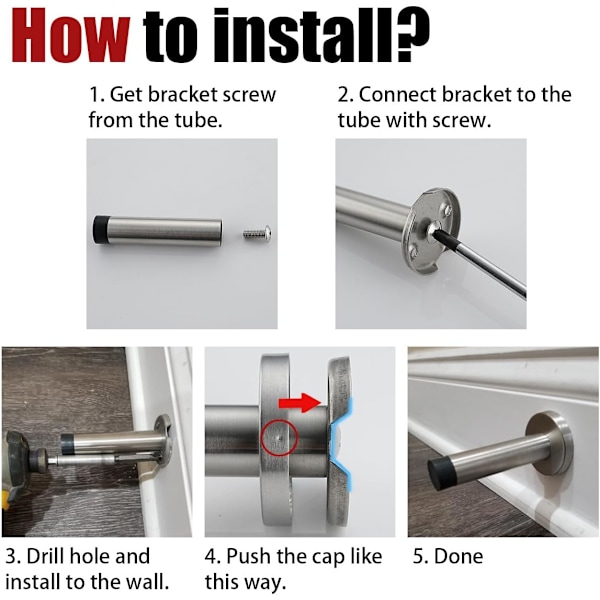 How to install?

1. Get bracket screw from the tube.

2. Connect bracket to the tube with screw.

3. Drill hole and install to the wall.

4. Push the cap like this way.

5. Done