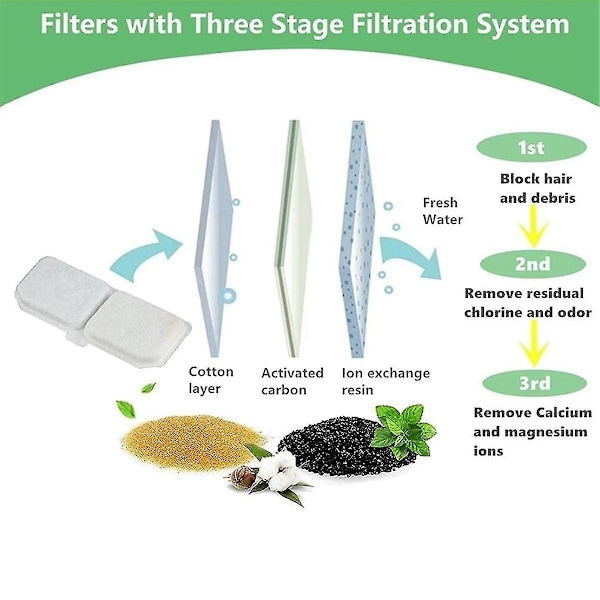 Filters with Three Stage Filtration System

Cotton layer

Activated carbon

Ion exchange resin

Fresh Water

1st

Block hair and debris

2nd

Remove residual chlorine and odor

3rd

Remove Calcium and magnesium ions