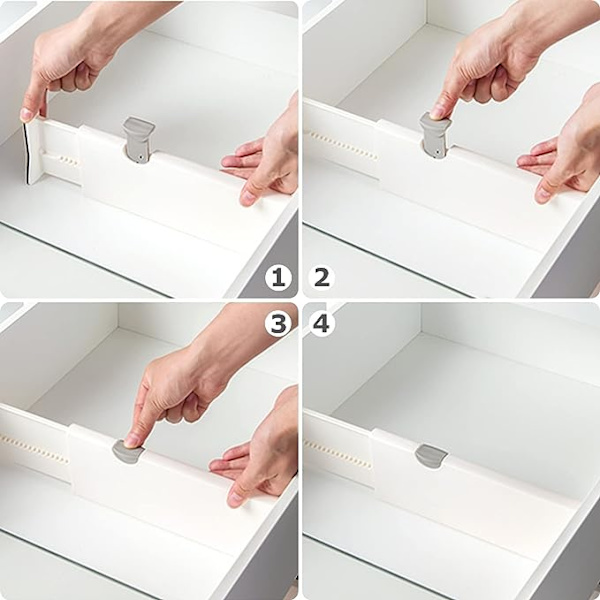 1
2
3
4