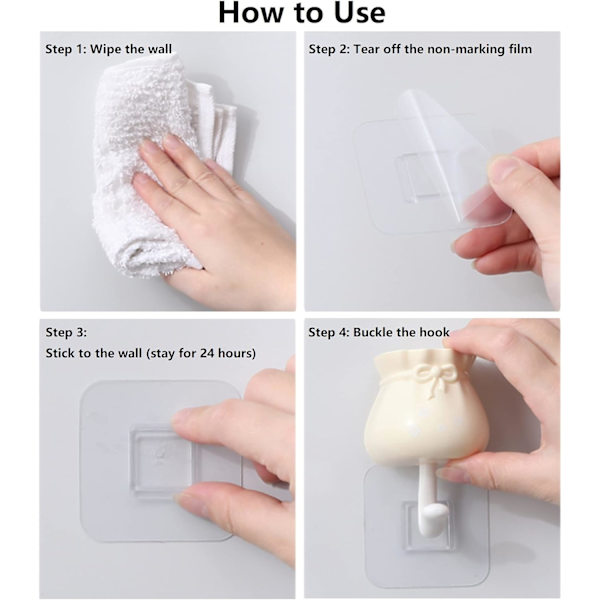 How to Use

Step 1: Wipe the wall

Step 2: Tear off the non-marking film

Step 3:
Stick to the wall (stay for 24 hours)

Step 4: Buckle the hook