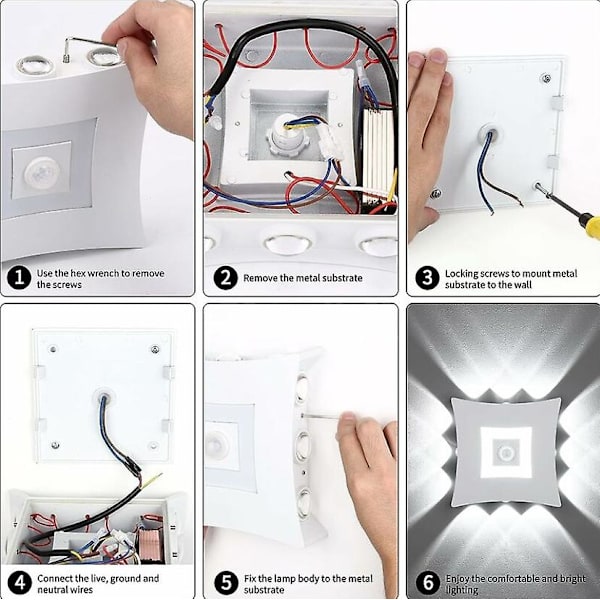 1 Use the hex wrench to remove the screws

2 Remove the metal substrate

3 Locking screws to mount metal substrate to the wall

4 Connect the live, ground and neutral wires

5 Fix the lamp body to the metal substrate

6 Enjoy the comfortable and bright lighting