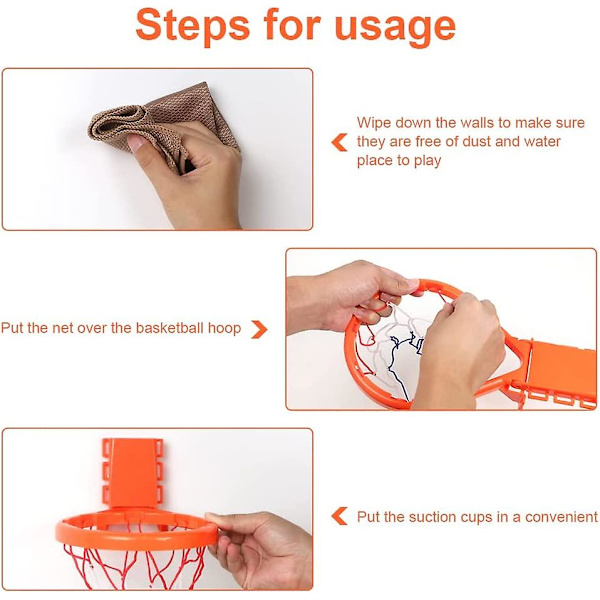 Steps for usage

Wipe down the walls to make sure they are free of dust and water place to play

Put the net over the basketball hoop

Put the suction cups in a convenient