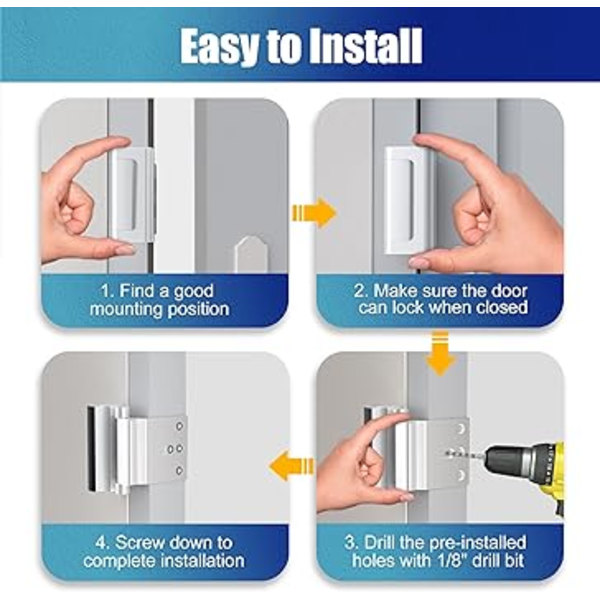 Easy to Install

1. Find a good mounting position

2. Make sure the door can lock when closed

3. Drill the pre-installed holes with 1/8" drill bit

4. Screw down to complete installation