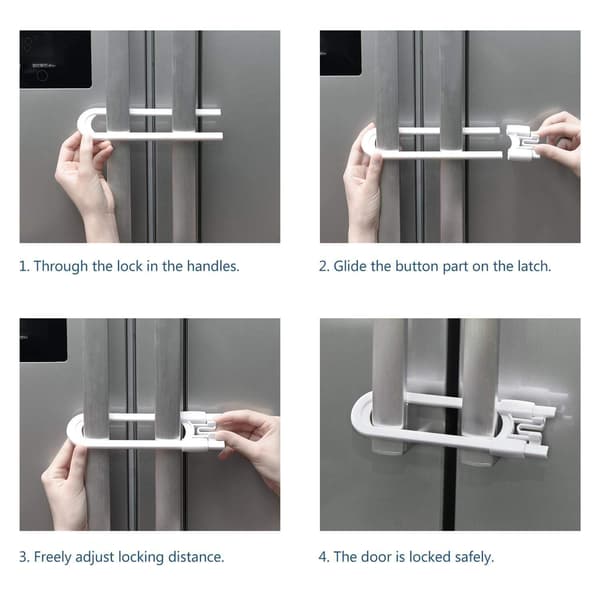 1. Through the lock in the handles.

2. Glide the button part on the latch.

3. Freely adjust locking distance.

4. The door is locked safely.