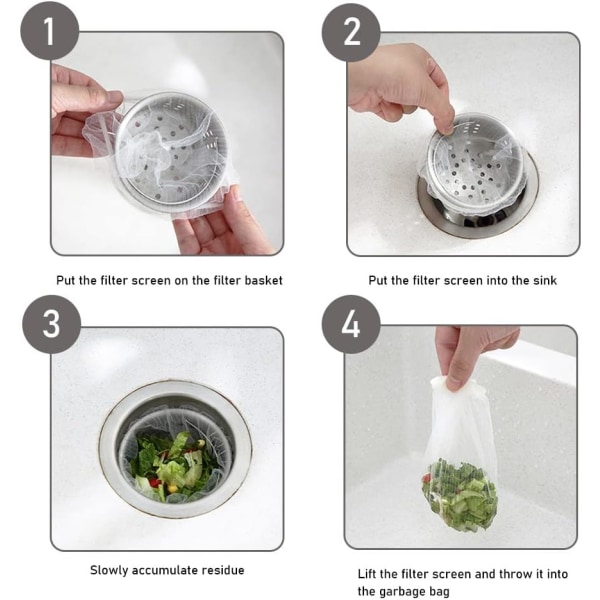 1

Put the filter screen on the filter basket

2

Put the filter screen into the sink

3

Slowly accumulate residue

4

Lift the filter screen and throw it into the garbage bag