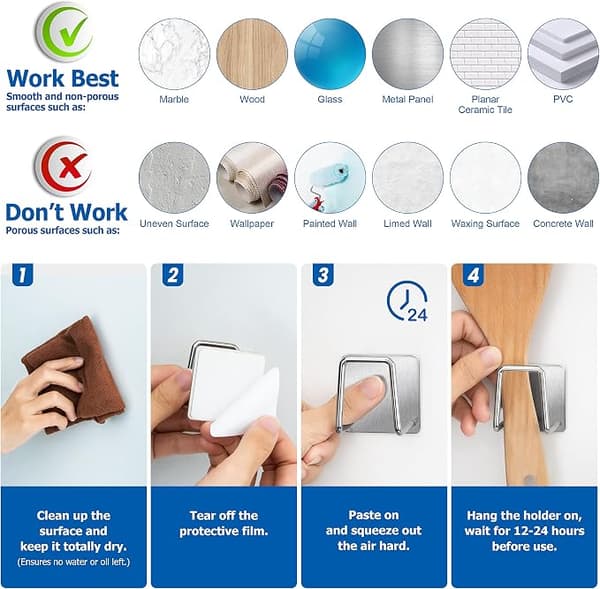 Work Best
Smooth and non-porous surfaces such as:

Marble

Wood

Glass

Metal Panel

Planar Ceramic Tile

PVC

Don't Work
Porous surfaces such as:

Uneven Surface

Wallpaper

Painted Wall

Limed Wall

Waxing Surface

Concrete Wall

1

Clean up the surface and keep it totally dry.
(Ensures no water or oil left.)

2

Tear off the protective film.

3

24

Paste on and squeeze out the air hard.

4

Hang the holder on, wait for 12-24 hours before use.