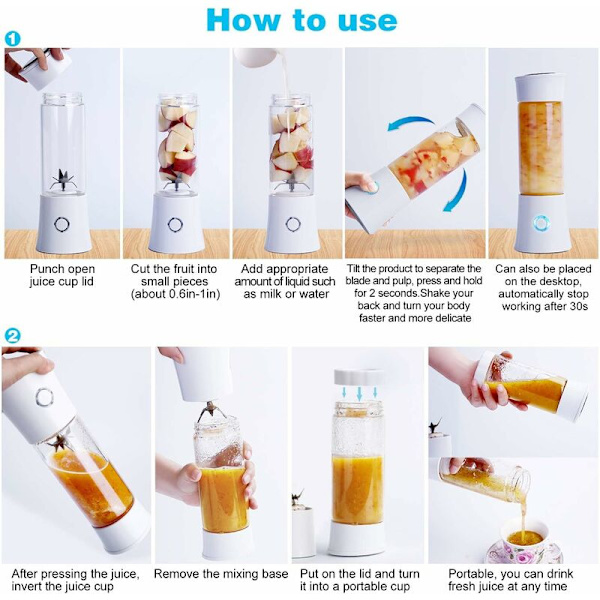 How to use

1

Punch open juice cup lid

Cut the fruit into small pieces (about 0.6in-1in)

Add appropriate amount of liquid such as milk or water

Tilt the product to separate the blade and pulp, press and hold for 2 seconds.Shake your back and turn your body faster and more delicate

Can also be placed on the desktop, automatically stop working after 30s

2

After pressing the juice, invert the juice cup

Remove the mixing base

Put on the lid and turn it into a portable cup

Portable, you can drink fresh juice at any time