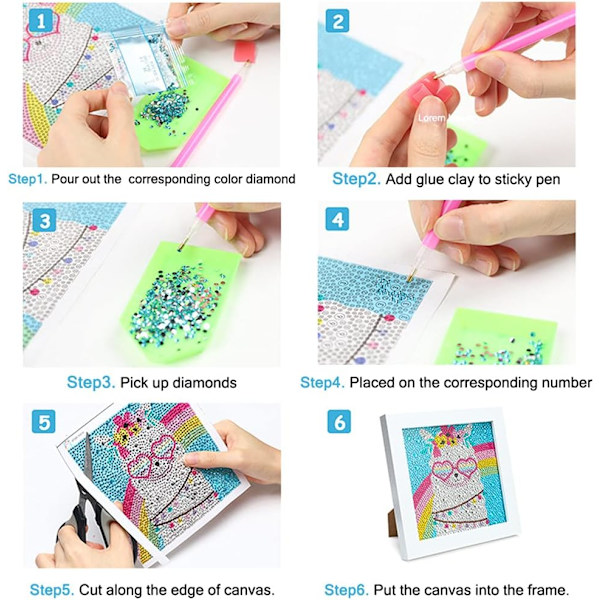 1

Step1. Pour out the corresponding color diamond

2

Lorem

Step2. Add glue clay to sticky pen

3

Step3. Pick up diamonds

4

Step4. Placed on the corresponding number

5

Step5. Cut along the edge of canvas.

6

Step6. Put the canvas into the frame.