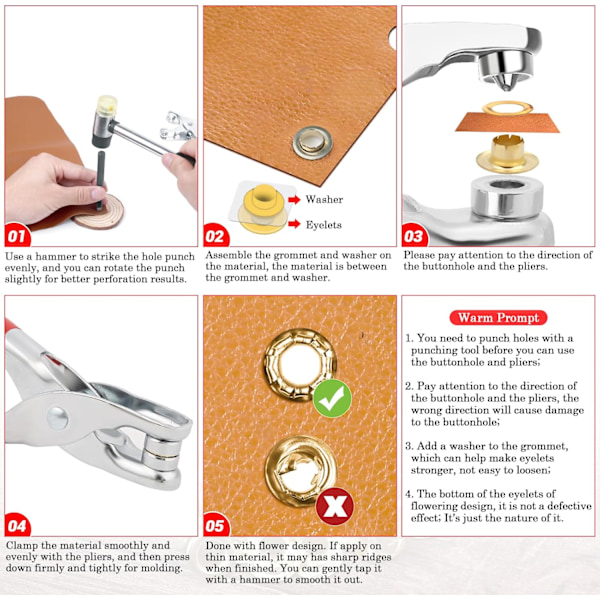 01

Use a hammer to strike the hole punch evenly, and you can rotate the punch slightly for better perforation results.

Washer

Eyelets

02

Assemble the grommet and washer on the material, the material is between the grommet and washer.

03

Please pay attention to the direction of the buttonhole and the pliers.

04

Clamp the material smoothly and evenly with the pliers, and then press down firmly and tightly for molding.

05

Done with flower design. If apply on thin material, it may has sharp ridges when finished. You can gently tap it with a hammer to smooth it out.

Warm Prompt

1. You need to punch holes with a punching tool before you can use the buttonhole and pliers;

2. Pay attention to the direction of the buttonhole and the pliers, the wrong direction will cause damage to the buttonhole;

3. Add a washer to the grommet, which can help make eyelets stronger, not easy to loosen;

4. The bottom of the eyelets of flowering design, it is not a defective effect; It's just the nature of it.