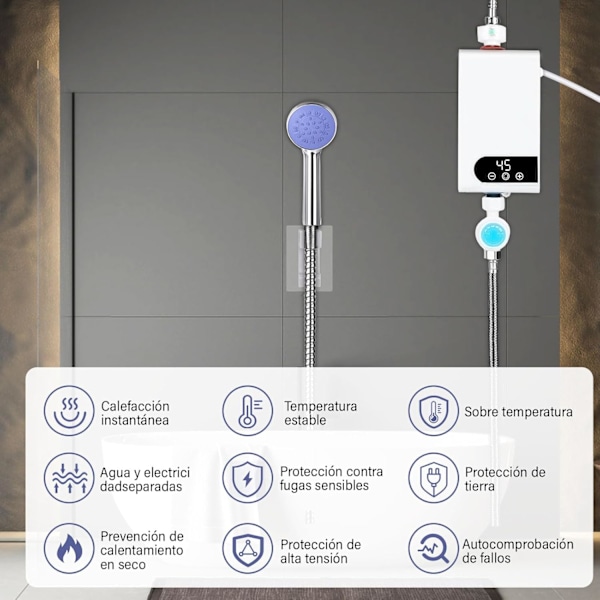 45

Calefacción instantánea

Temperatura estable

Sobre temperatura

Agua y electrici dadseparadas

Protección contra fugas sensibles

Protección de tierra

Prevención de calentamiento en seco

Protección de alta tensión

Autocomprobación de fallos