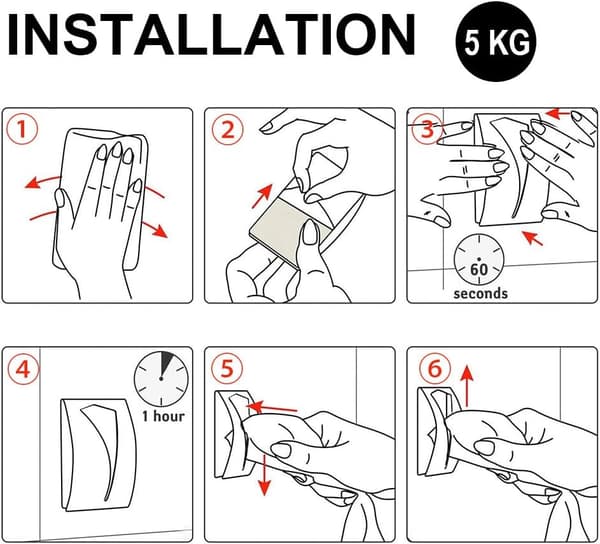 INSTALLATION 5 KG

1

2

3

60
seconds

4

1 hour

5

6