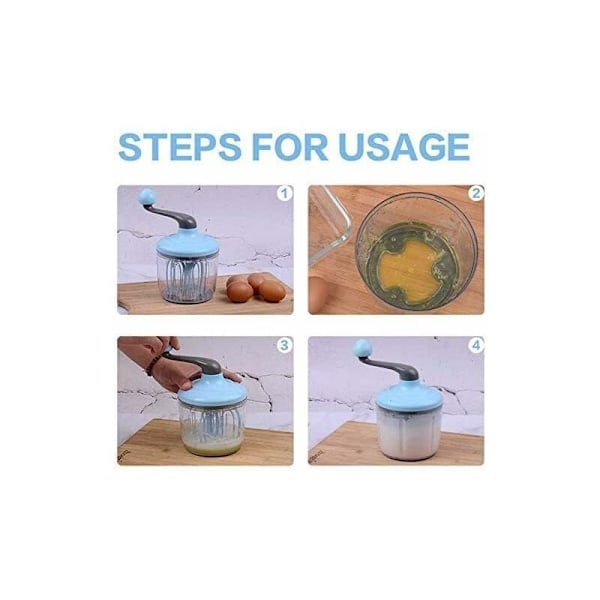 STEPS FOR USAGE

1

2

3

4