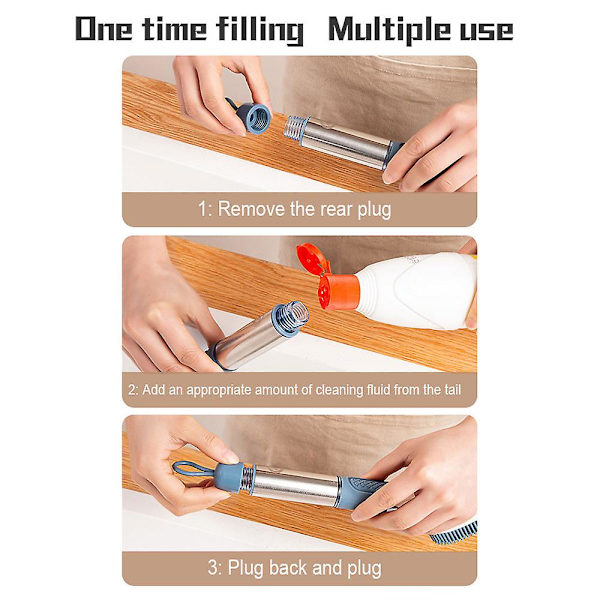 One time filling Multiple use

1: Remove the rear plug

2: Add an appropriate amount of cleaning fluid from the tail

3: Plug back and plug