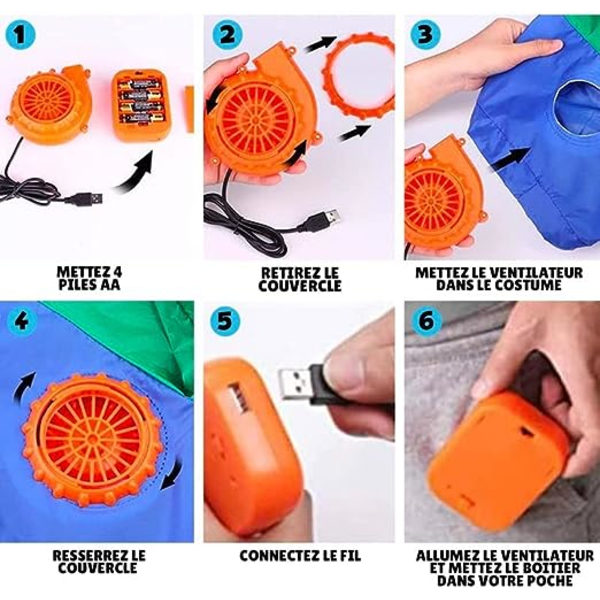 1

METTEZ 4 PILES AA

2

RETIREZ LE COUVERCLE

3

METTEZ LE VENTILATEUR DANS LE COSTUME

4

RESSERREZ LE COUVERCLE

5

CONNECTEZ LE FIL

6

ALLUMEZ LE VENTILATEUR ET METTEZ LE BOITIER DANS VOTRE POCHE