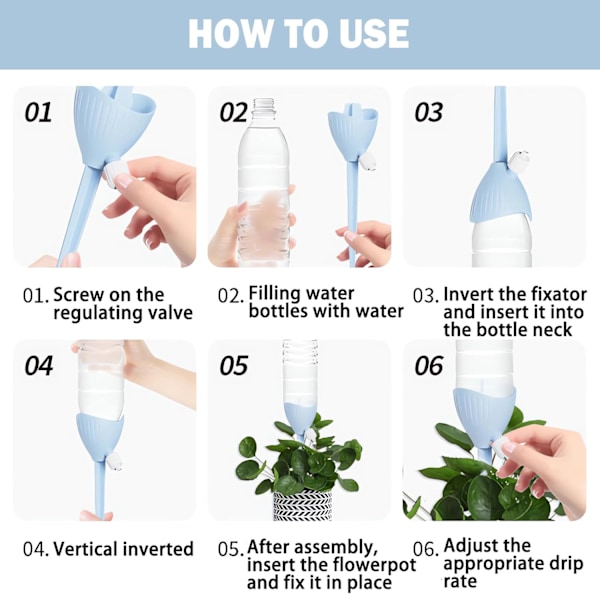 HOW TO USE

01

02

03

01. Screw on the regulating valve

02. Filling water bottles with water

03. Invert the fixator and insert it into the bottle neck

04

05

06

04. Vertical inverted

05. After assembly, insert the flowerpot and fix it in place

06. Adjust the appropriate drip rate