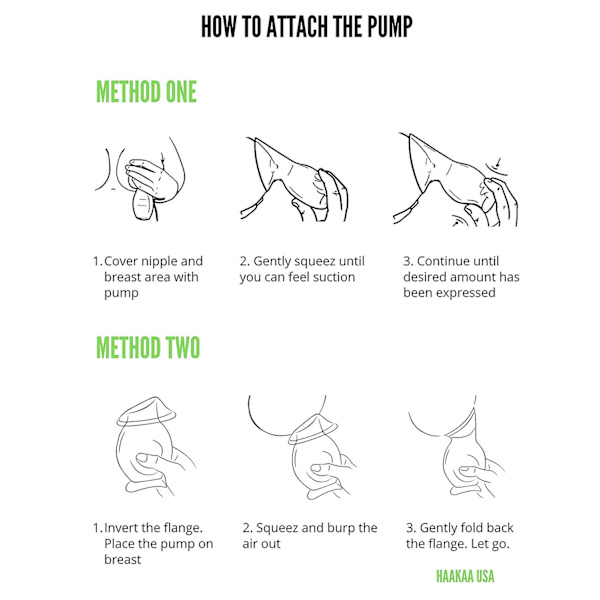 HOW TO ATTACH THE PUMP

METHOD ONE

1. Cover nipple and breast area with pump

2. Gently squeez until you can feel suction

3. Continue until desired amount has been expressed

METHOD TWO

1. Invert the flange. Place the pump on breast

2. Squeez and burp the air out

3. Gently fold back the flange. Let go.

HAAKAA USA