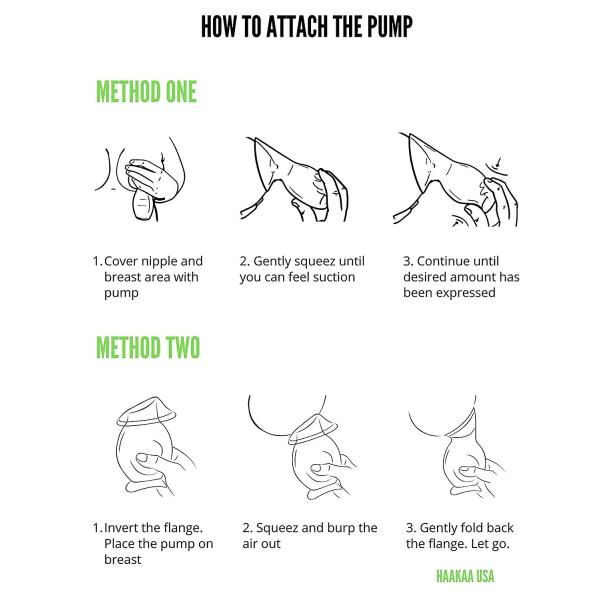 HOW TO ATTACH THE PUMP

METHOD ONE

1. Cover nipple and breast area with pump

2. Gently squeez until you can feel suction

3. Continue until desired amount has been expressed

METHOD TWO

1. Invert the flange. Place the pump on breast

2. Squeez and burp the air out

3. Gently fold back the flange. Let go.

HAAKAA USA