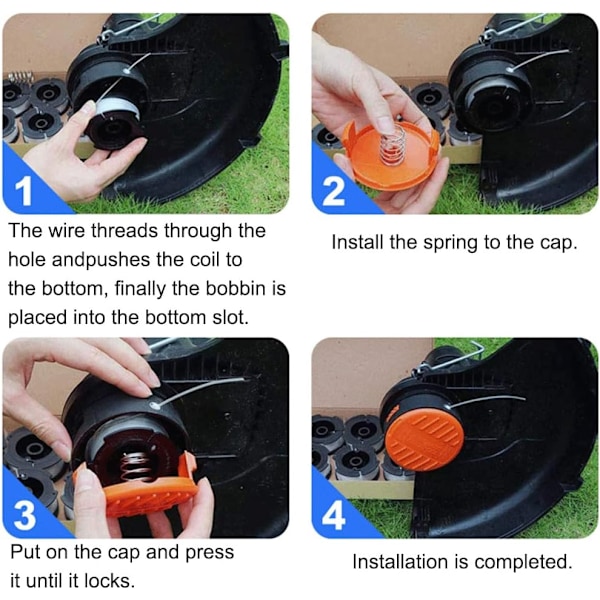 1

The wire threads through the hole andpushes the coil to the bottom, finally the bobbin is placed into the bottom slot.

2

Install the spring to the cap.

3

Put on the cap and press it until it locks.

4

Installation is completed.