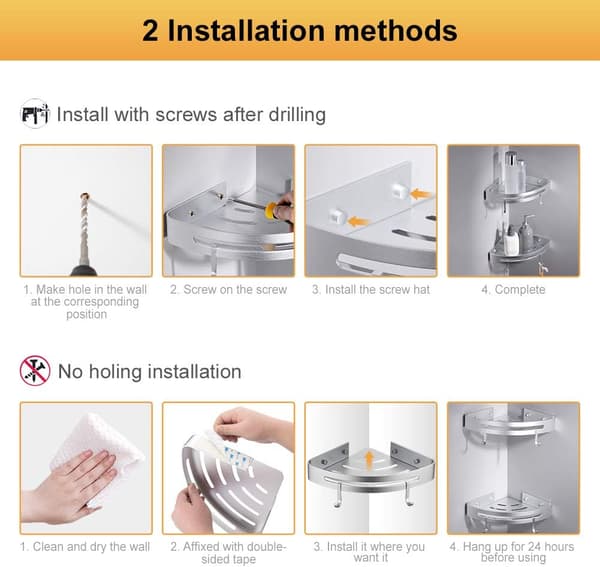 2 Installation methods

Install with screws after drilling

1. Make hole in the wall at the corresponding position

2. Screw on the screw

3. Install the screw hat

4. Complete

No holing installation

1. Clean and dry the wall

2. Affixed with double-sided tape

3. Install it where you want it

4. Hang up for 24 hours before using