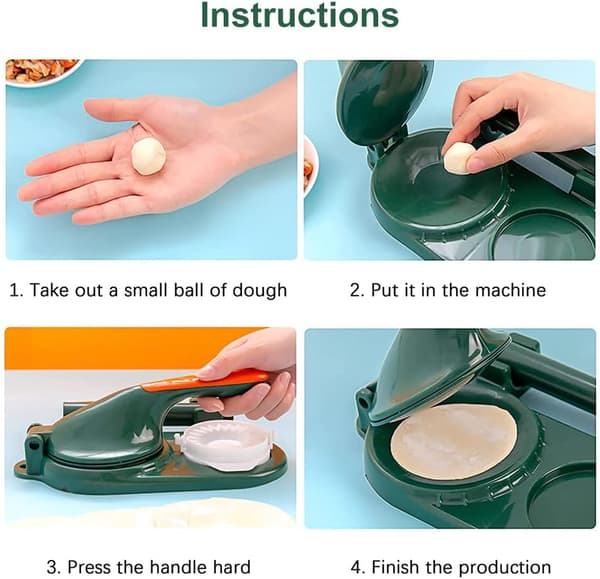 Instructions

1. Take out a small ball of dough

2. Put it in the machine

3. Press the handle hard

4. Finish the production