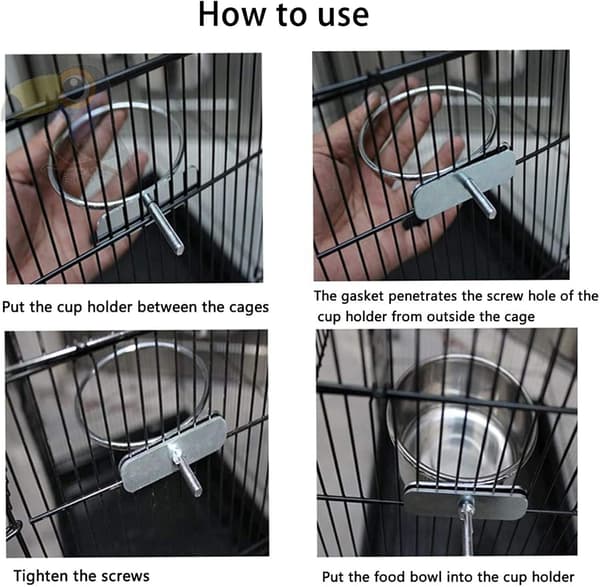 How to use

Put the cup holder between the cages

The gasket penetrates the screw hole of the cup holder from outside the cage

Tighten the screws

Put the food bowl into the cup holder